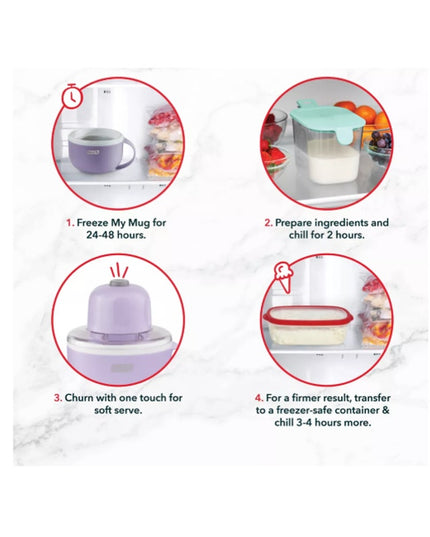 1. Freeze My Mug for 24-48 hours.

2. Prepare ingredients and chill for 2 hours.

3. Churn with one touch for soft serve.

4. For a firmer result, transfer to a freezer-safe container & chill 3-4 hours more.